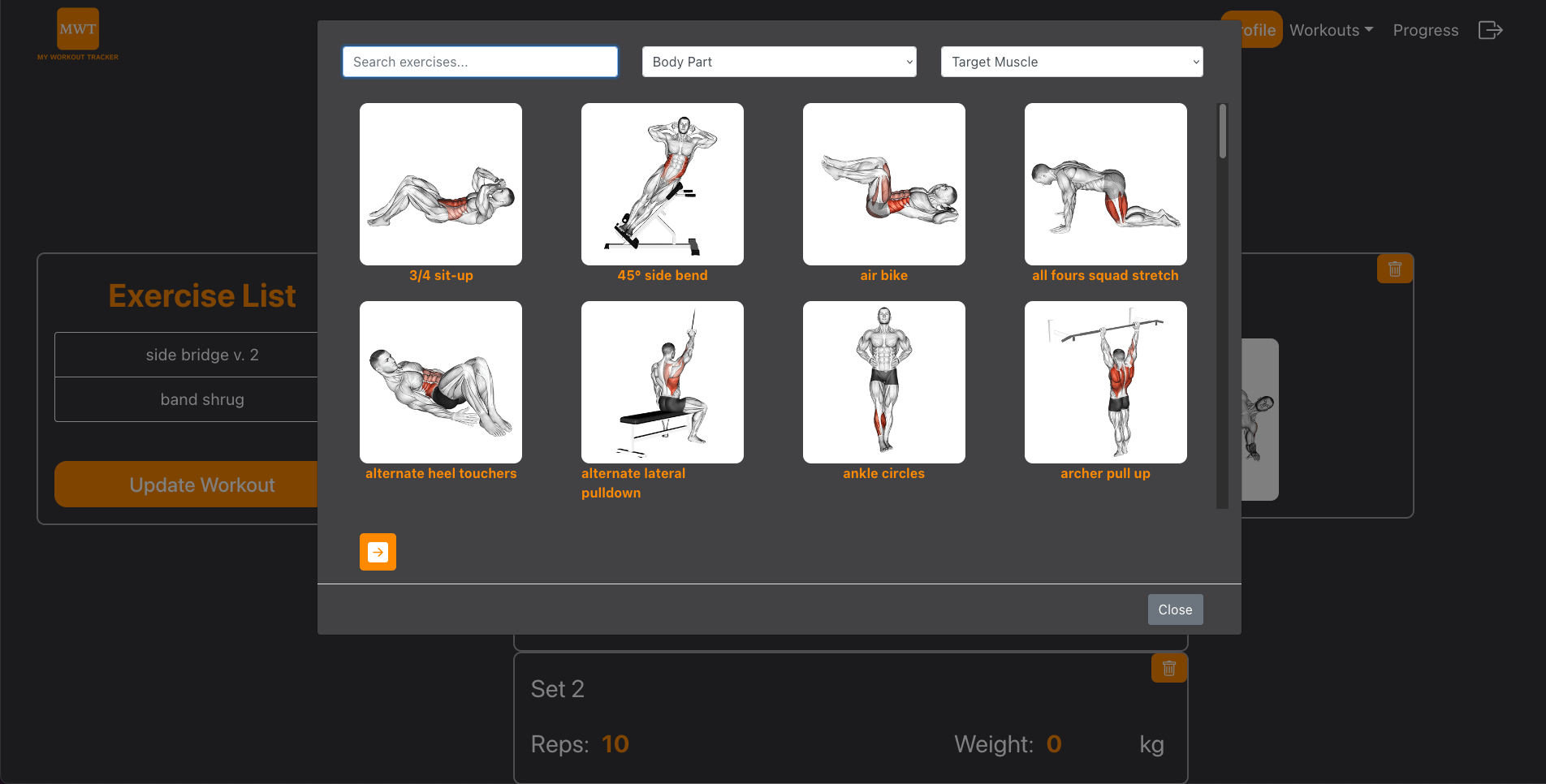 MWT
MY WORKOUT TRACKER

ofile Workouts Progress

Search exercises...

Body Part

Target Muscle

3/4 sit-up

45° side bend

air bike

all fours squad stretch

alternate heel touchers

alternate lateral pulldown

ankle circles

archer pull up

Close

Exercise List

side bridge v. 2

band shrug

Update Workout

Set 2

Reps: 10

Weight: 0 kg